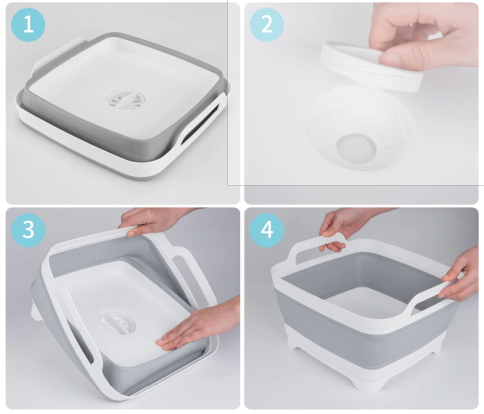 1

2

3

4